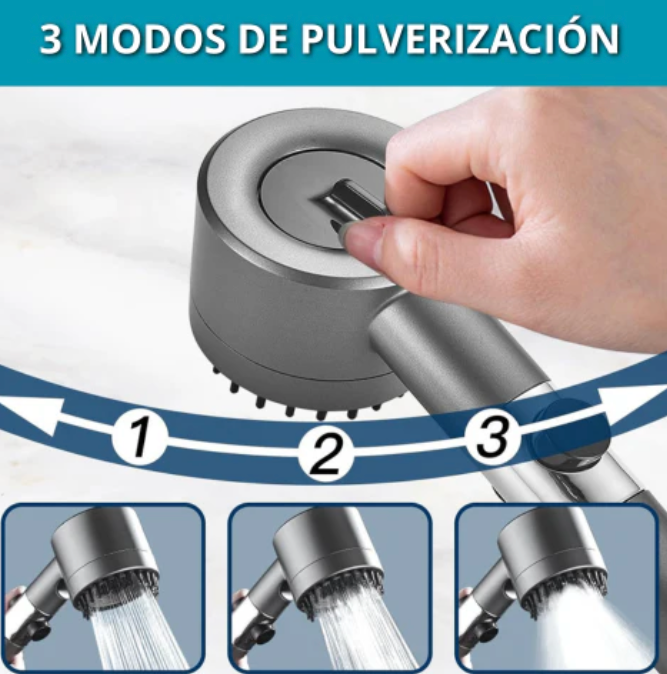 3 MODOS DE PULVERIZACIÓN

1

2

3