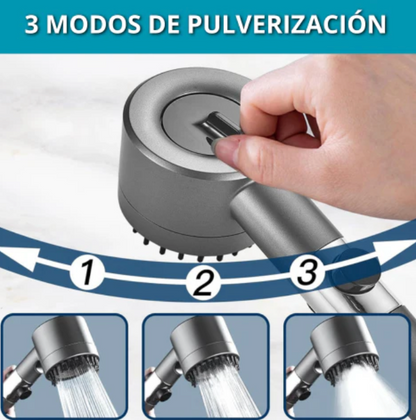 3 MODOS DE PULVERIZACIÓN

1

2

3